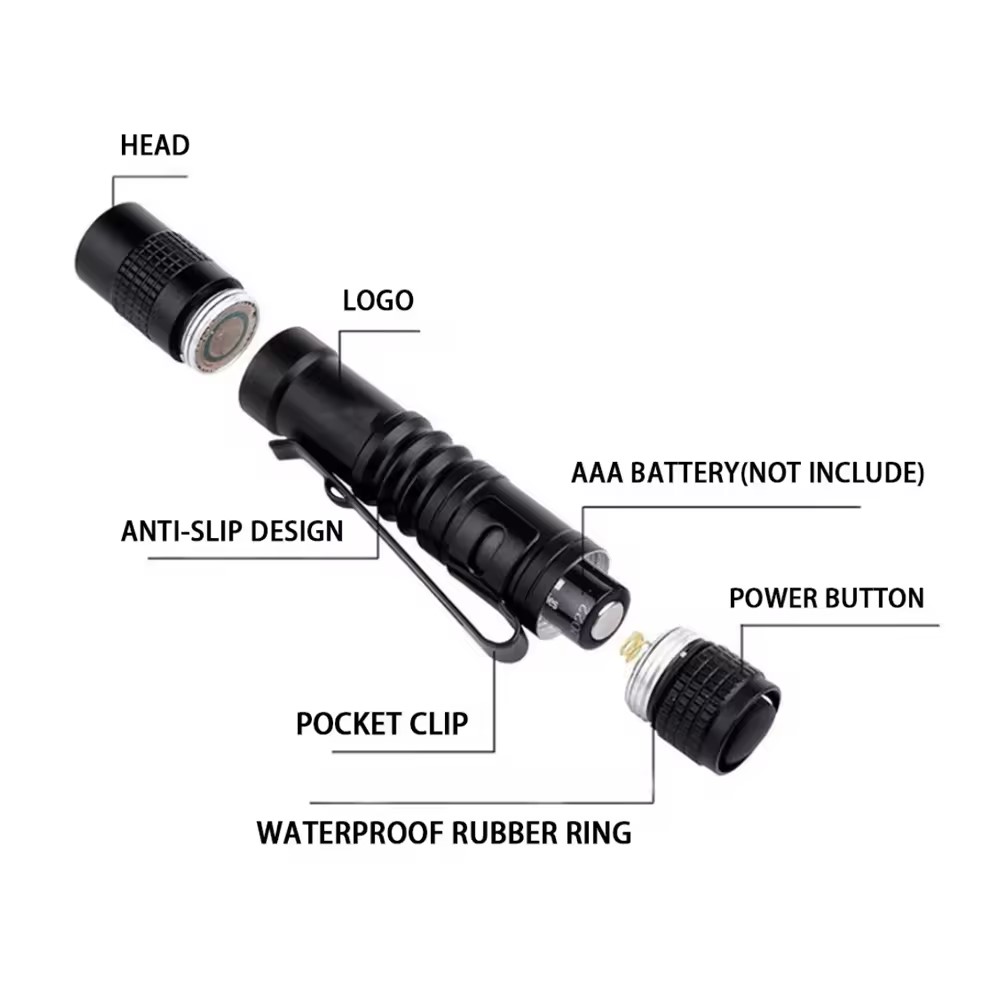 HEAD

LOGO

AAA BATTERY(NOT INCLUDE)

ANTI-SLIP DESIGN

POWER BUTTON

POCKET CLIP

WATERPROOF RUBBER RING